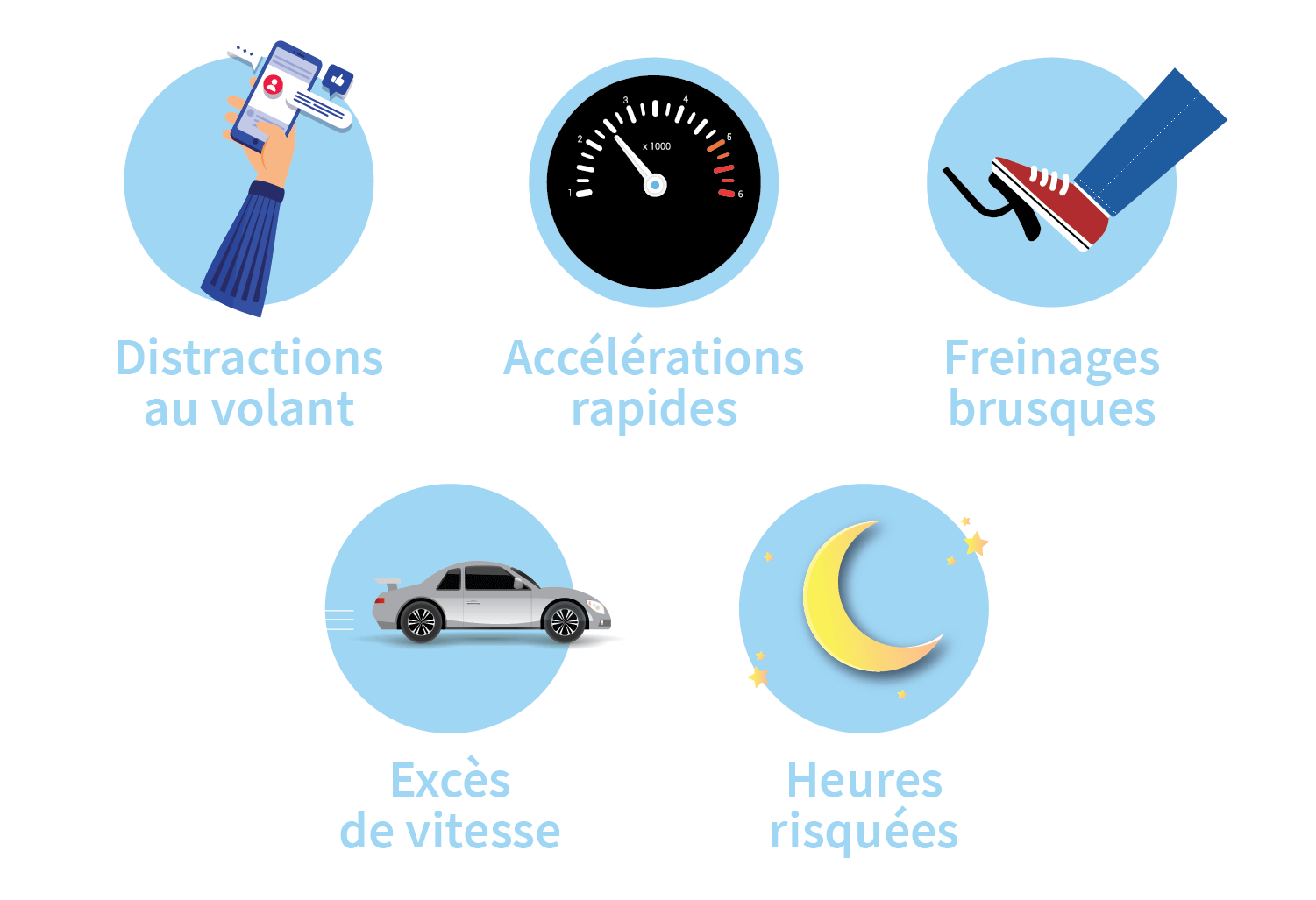 1
2
3
4
5
6
x 1000

Distractions
au volant

Accélérations
rapides

Freinages
brusques

Excès
de vitesse

Heures
risquées